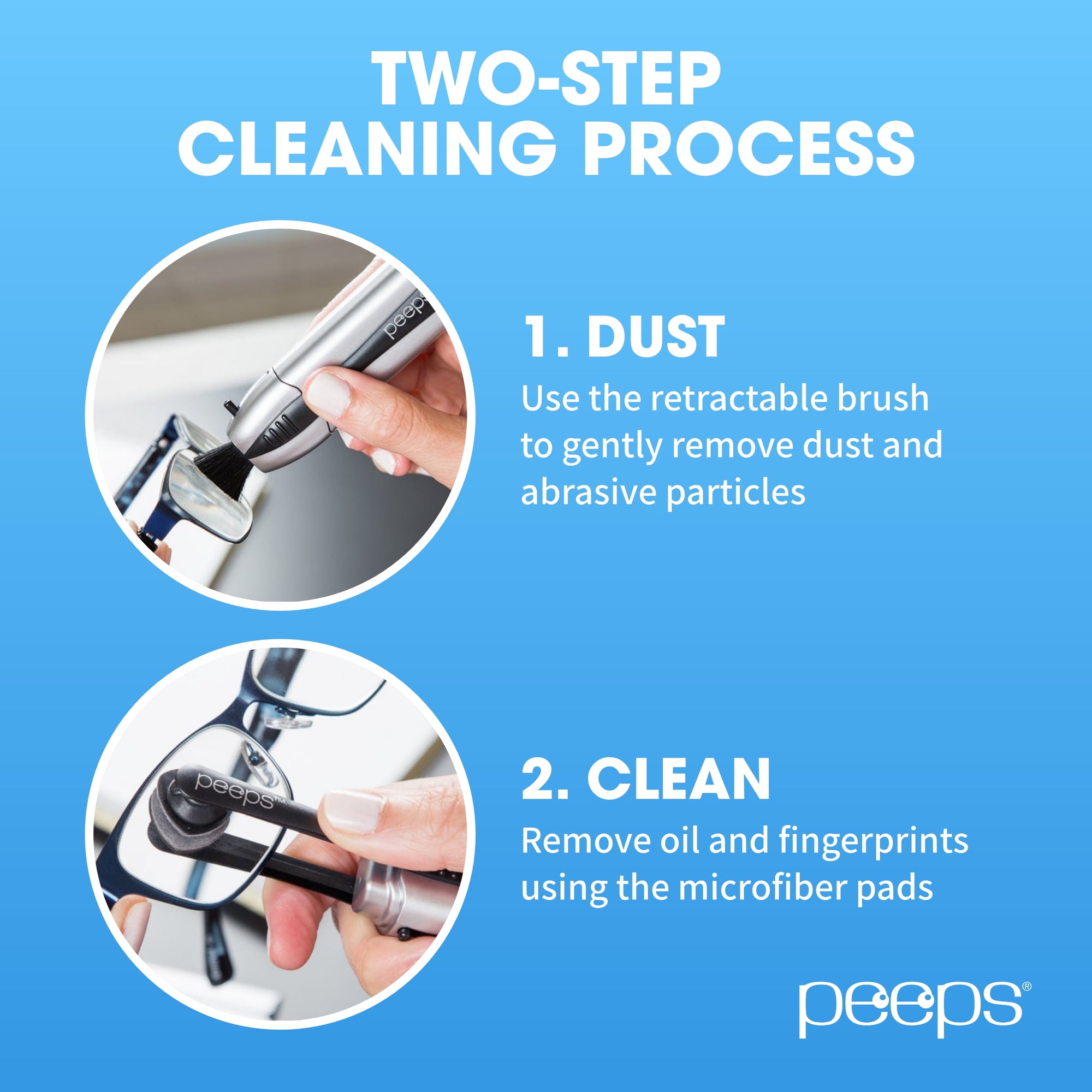 TWO-STEP CLEANING PROCESS

peeps

1. DUST

Use the retractable brush to gently remove dust and abrasive particles

peeps™

2. CLEAN

Remove oil and fingerprints using the microfiber pads

peeps®